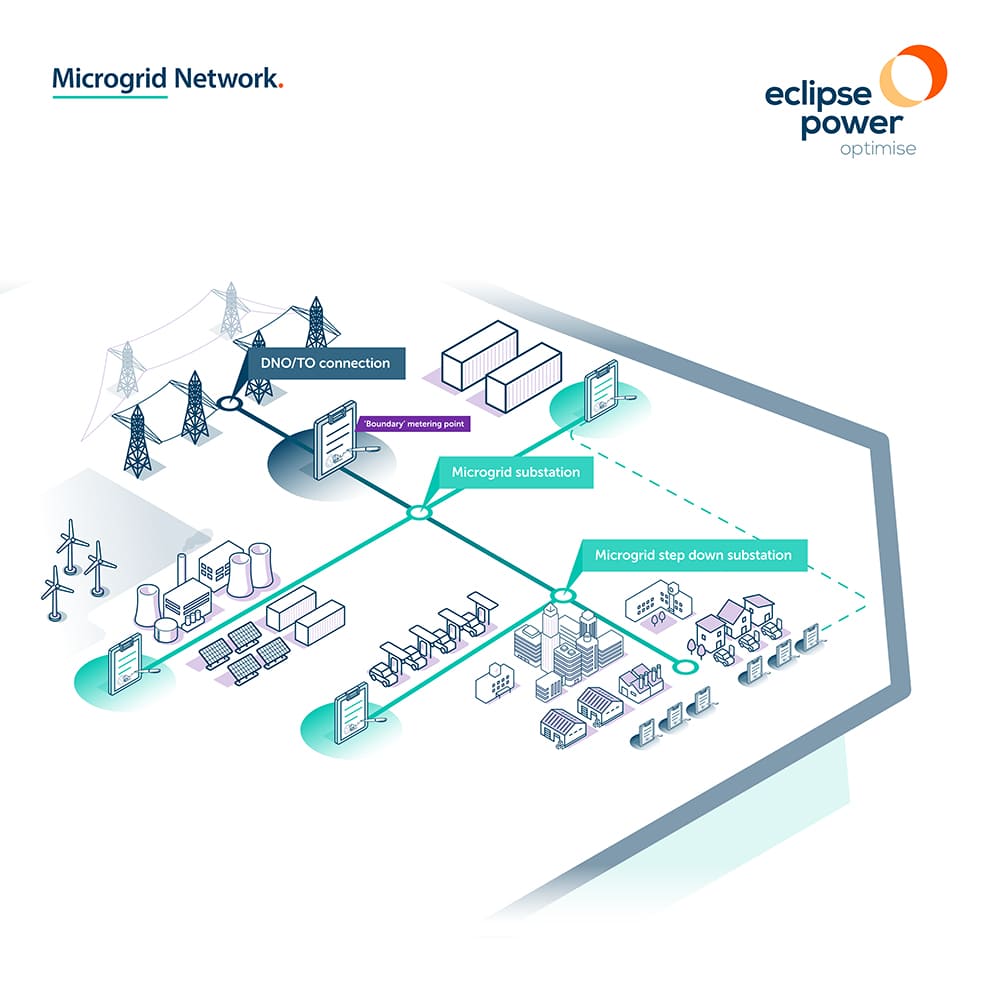 Microgrid Network.

eclipse power optimise

DNO/TO connection

'Boundary' metering point

Microgrid substation

Microgrid step down substation